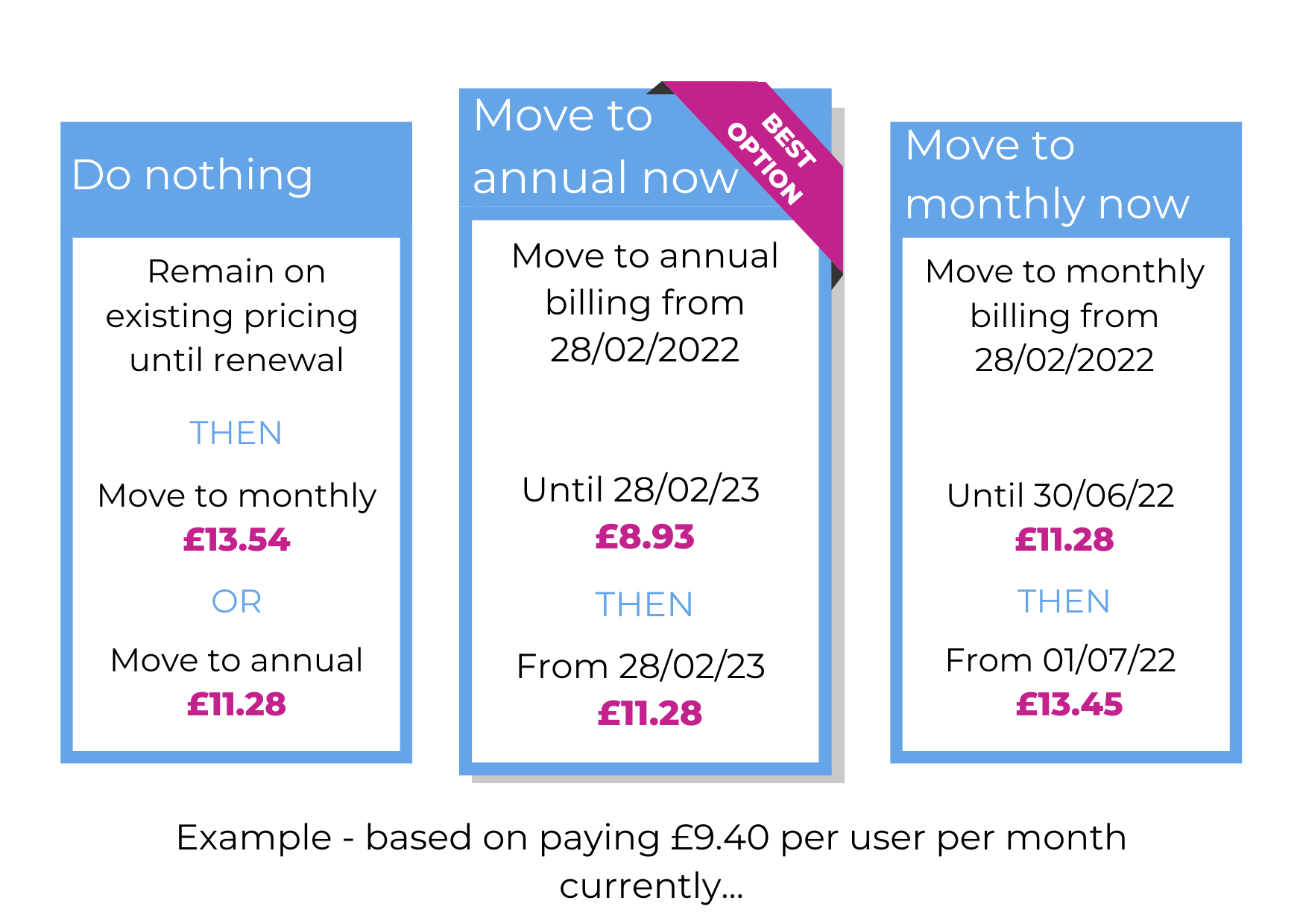 Do nothing

Remain on existing pricing until renewal

THEN

Move to monthly
£13.54

OR

Move to annual
£11.28

Move to annual now

BEST OPTION

Move to annual billing from 28/02/2022

Until 28/02/23
£8.93

THEN

From 28/02/23
£11.28

Move to monthly now

Move to monthly billing from 28/02/2022

Until 30/06/22
£11.28

THEN

From 01/07/22
£13.45

Example - based on paying £9.40 per user per month currently...