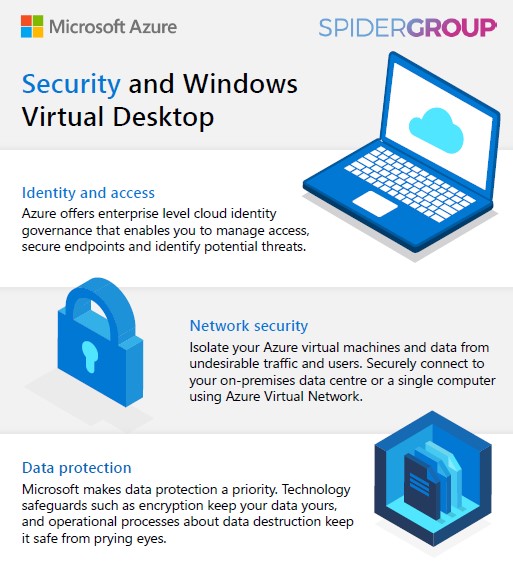 Microsoft Azure

SPIDERGROUP

Security and Windows Virtual Desktop

Identity and access
Azure offers enterprise level cloud identity governance that enables you to manage access, secure endpoints and identify potential threats.

Network security
Isolate your Azure virtual machines and data from undesirable traffic and users. Securely connect to your on-premises data centre or a single computer using Azure Virtual Network.

Data protection
Microsoft makes data protection a priority. Technology safeguards such as encryption keep your data yours, and operational processes about data destruction keep it safe from prying eyes.